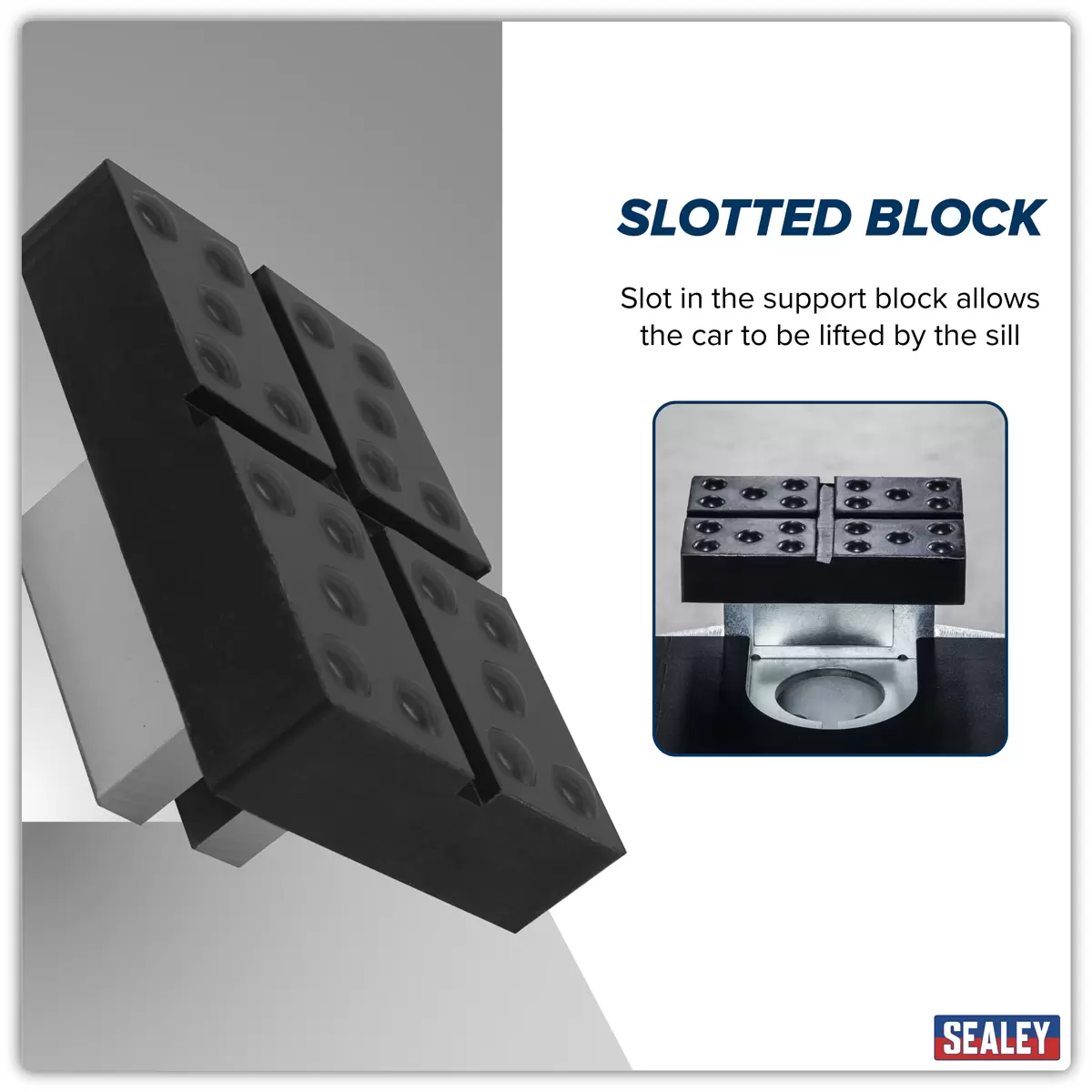 SLOTTED BLOCK

Slot in the support block allows the car to be lifted by the sill

SEALEY